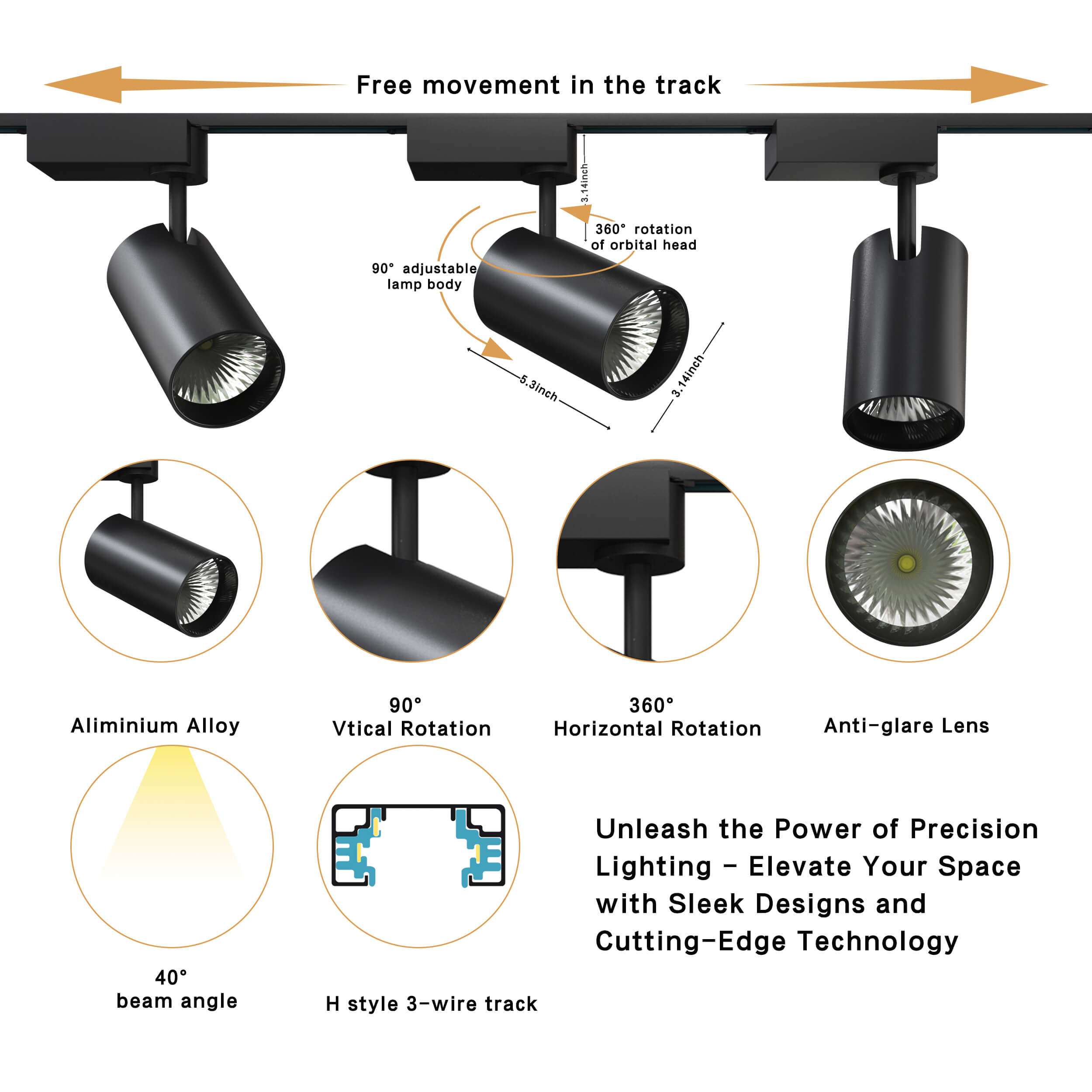 Free movement in the track

3.14inch

360° rotation of orbital head

90° adjustable lamp body

5.3inch

3.14inch

Aliminium Alloy

90° Vtical Rotation

360° Horizontal Rotation

Anti-glare Lens

40° beam angle

H style 3-wire track

Unleash the Power of Precision Lighting - Elevate Your Space with Sleek Designs and Cutting-Edge Technology